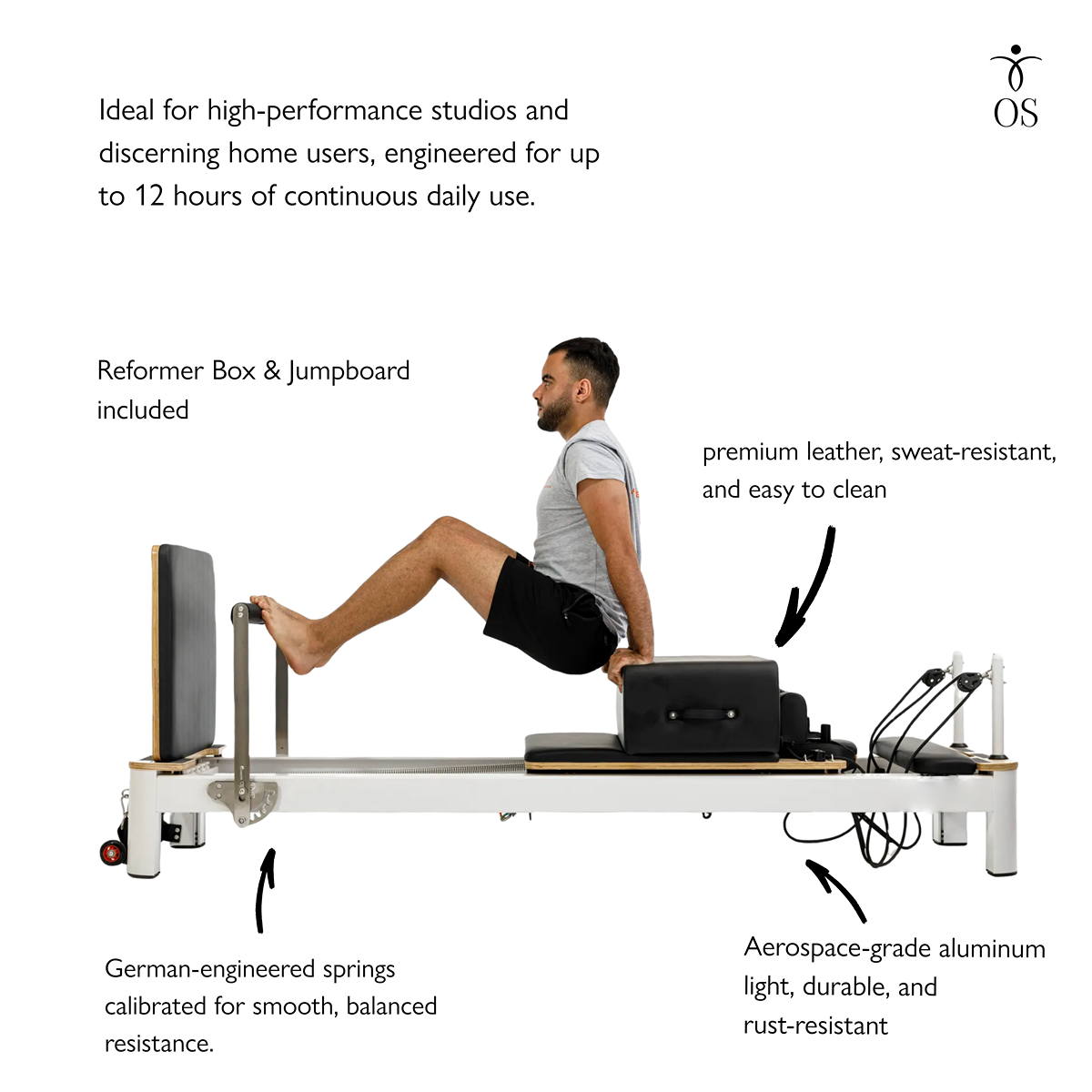 Ideal for high-performance studios and discerning home users, engineered for up to 12 hours of continuous daily use.

OS

Reformer Box & Jumpboard included

premium leather, sweat-resistant, and easy to clean

German-engineered springs calibrated for smooth, balanced resistance.

Aerospace-grade aluminum light, durable, and rust-resistant